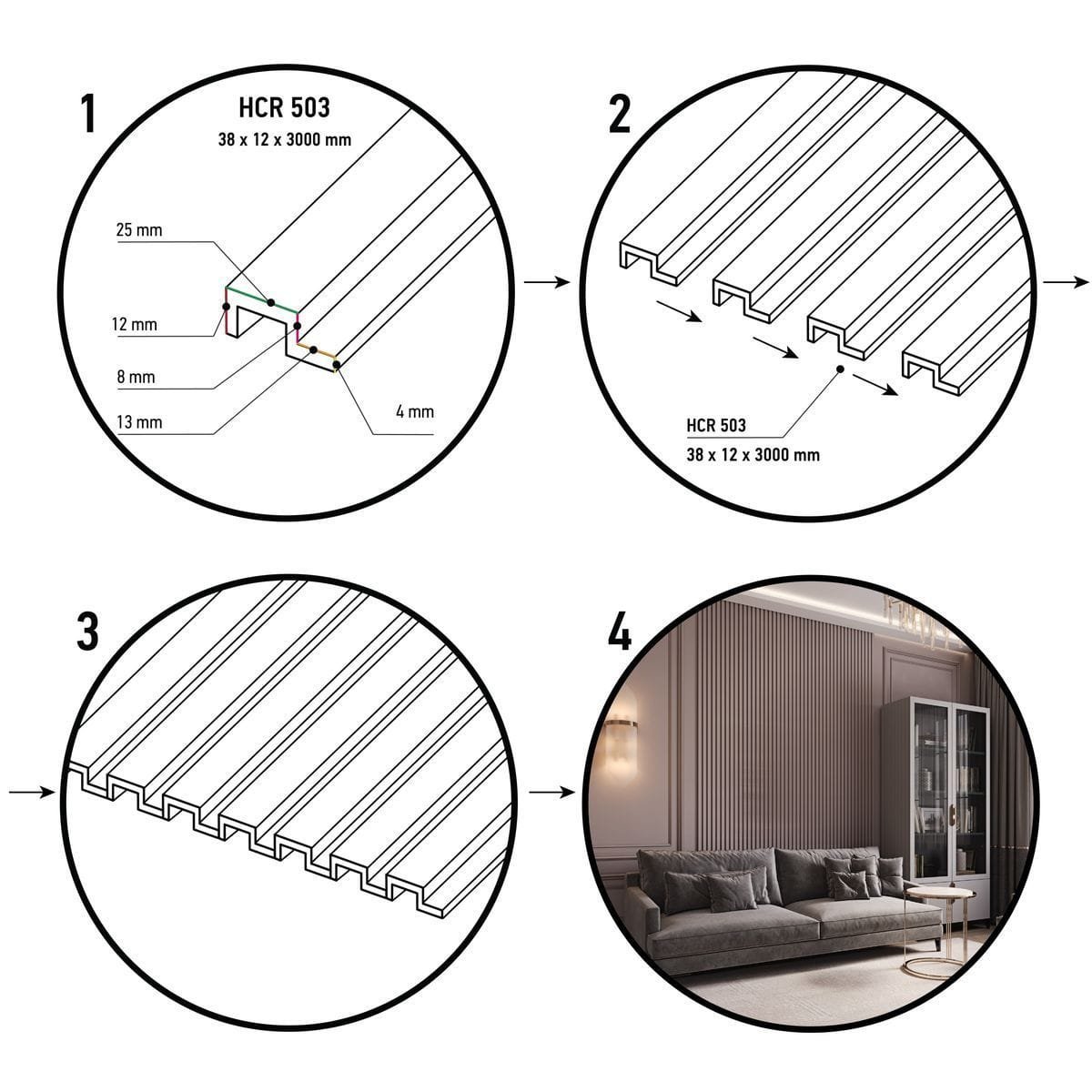 1

HCR 503
38 x 12 x 3000 mm

25 mm

12 mm

8 mm

13 mm

4 mm

2

HCR 503
38 x 12 x 3000 mm

3

4